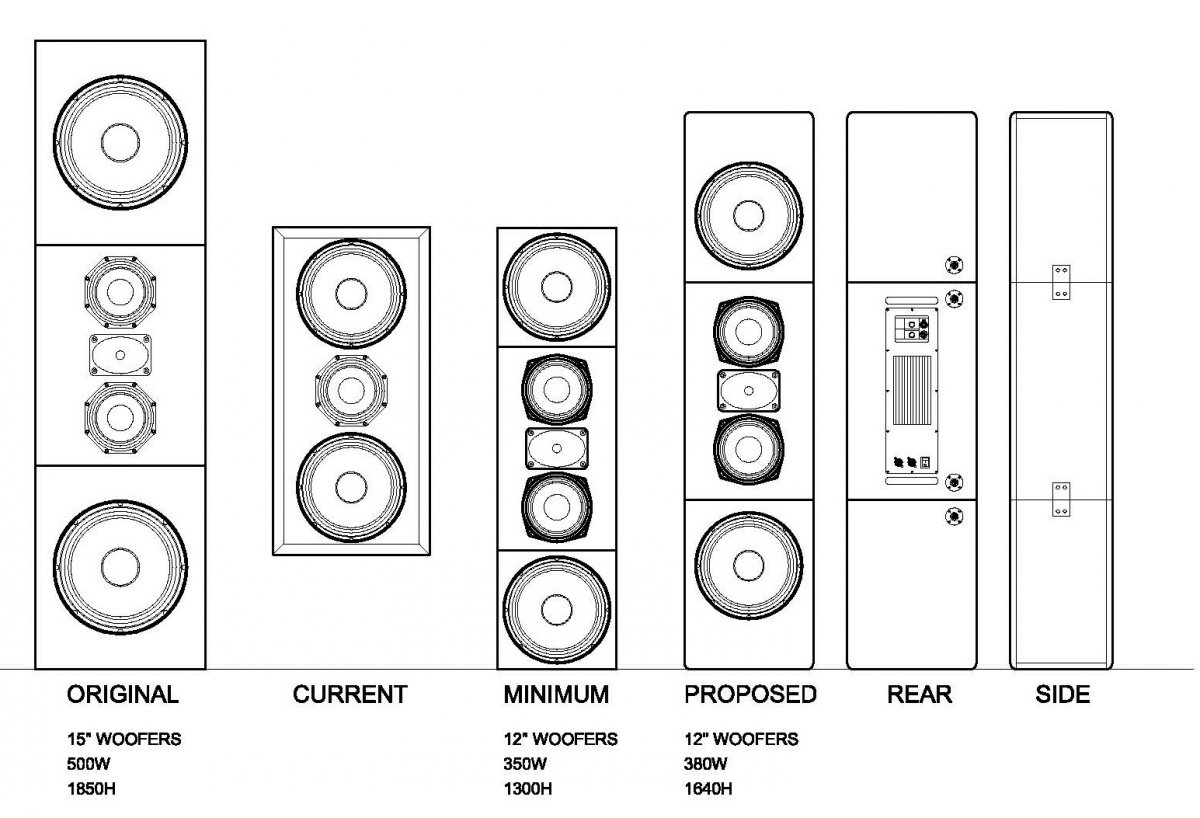 ORIGINAL

15" WOOFERS
500W
1850H

CURRENT

MINIMUM

12" WOOFERS
350W
1300H

PROPOSED

12" WOOFERS
380W
1640H

REAR

SIDE