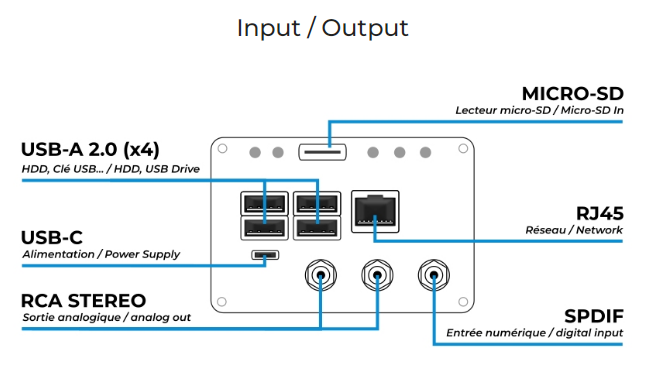 Input / Output

MICRO-SD
Lecteur micro-SD / Micro-SD In

USB-A 2.0 (x4)
HDD, Clé USB... / HDD, USB Drive

RJ45
Réseau / Network

USB-C
Alimentation / Power Supply

RCA STEREO
Sortie analogique / analog out

SPDIF
Entrée numérique / digital input