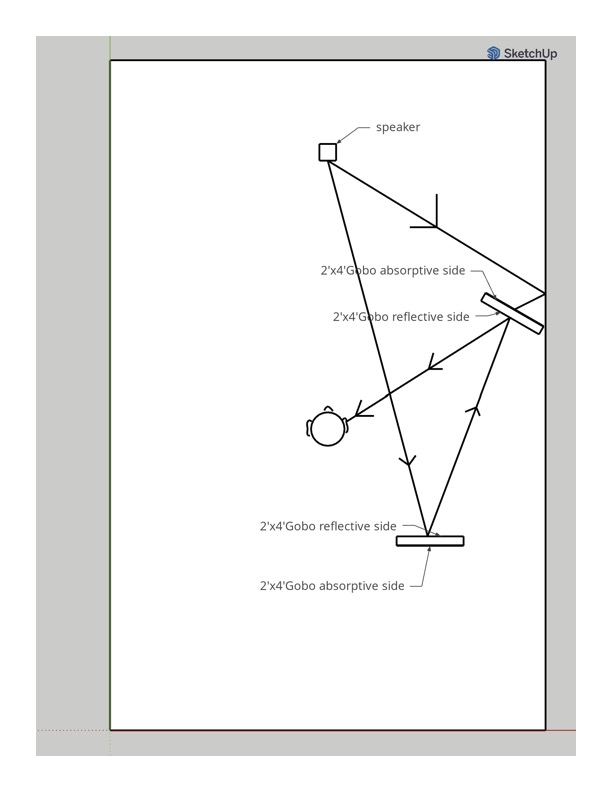 SketchUp

speaker

2'x4'Gobo absorptive side

2'x4'Gobo reflective side

2'x4'Gobo reflective side

2'x4'Gobo absorptive side