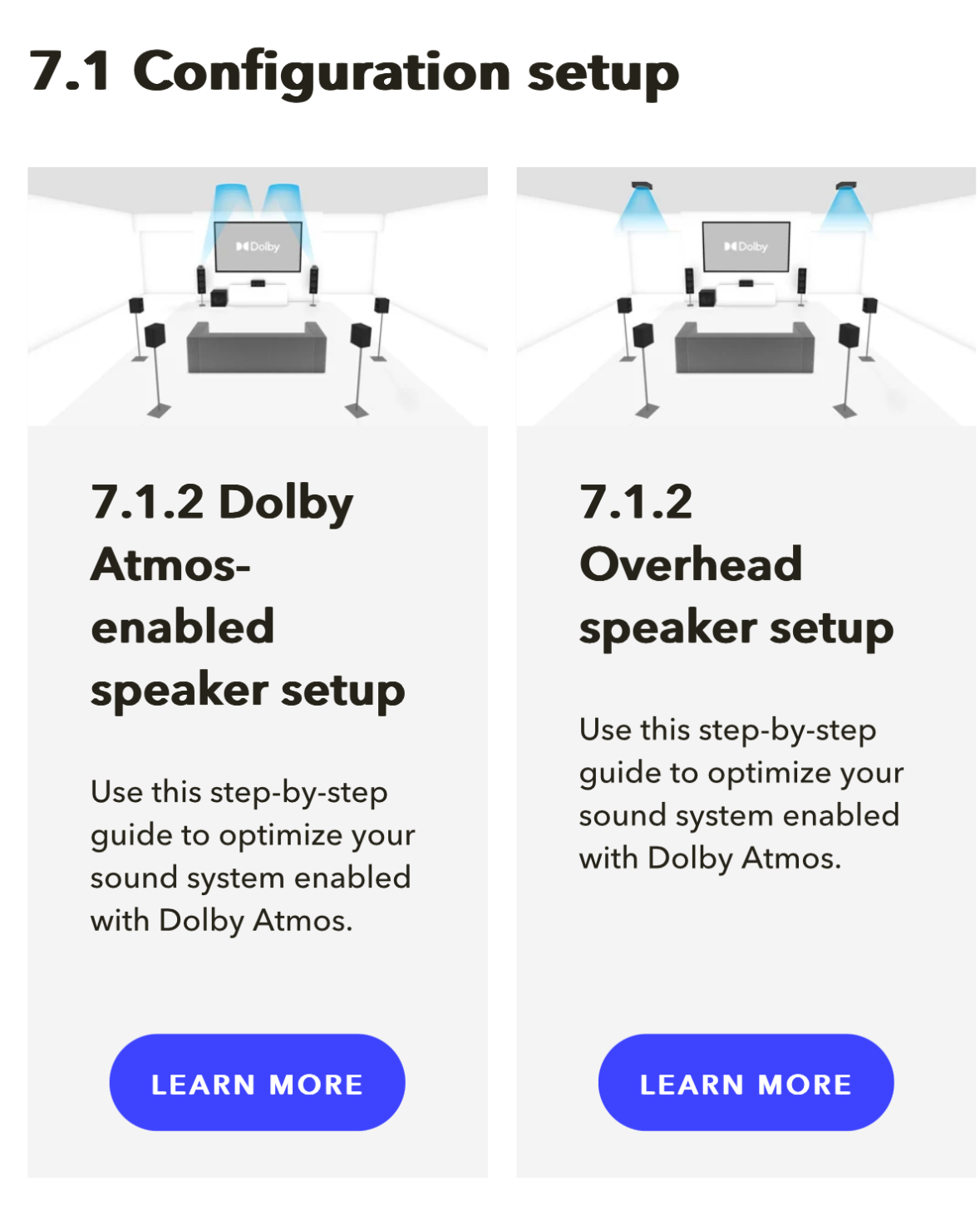 7.1 Configuration setup

Dolby

7.1.2 Dolby Atmos-enabled speaker setup

Use this step-by-step guide to optimize your sound system enabled with Dolby Atmos.

LEARN MORE

Dolby

7.1.2 Overhead speaker setup

Use this step-by-step guide to optimize your sound system enabled with Dolby Atmos.

LEARN MORE